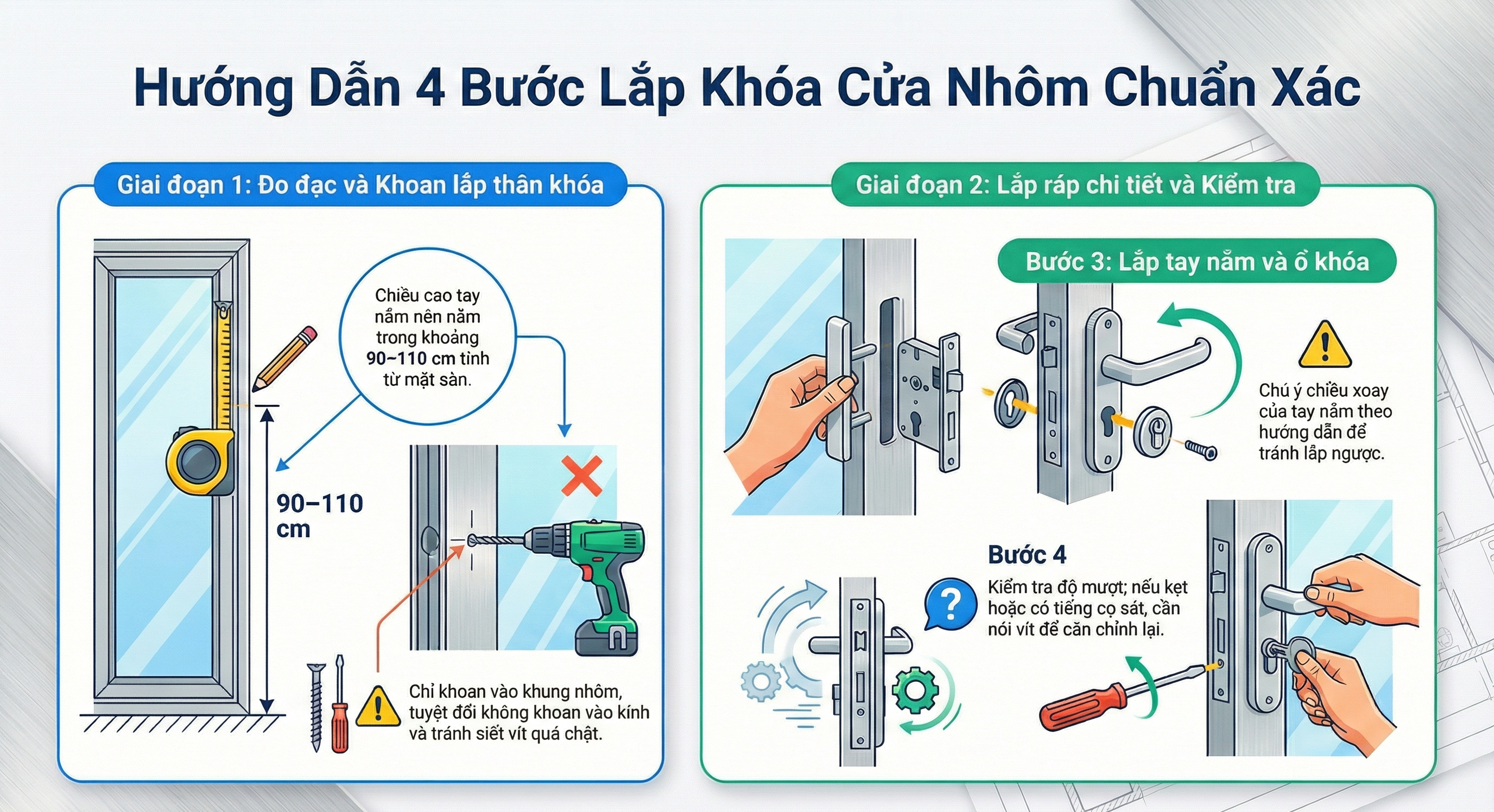 Hướng Dẫn 4 Bước Lắp Khóa Cửa Nhôm Chuẩn Xác

Giai đoạn 1: Đo đạc và Khoan lắp thân khóa

Chiều cao tay nắm nên nằm trong khoảng 90–110 cm tính từ mặt sàn.

90–110 cm

Chỉ khoan vào khung nhôm, tuyệt đối không khoan vào kính và tránh siết vít quá chặt.

Giai đoạn 2: Lắp ráp chi tiết và Kiểm tra

Bước 3: Lắp tay nắm và ổ khóa

Chú ý chiều xoay của tay nắm theo hướng dẫn để tránh lắp ngược.

Bước 4

Kiểm tra độ mượt; nếu kẹt hoặc có tiếng cọ sát, cần nói vít để căn chỉnh lại.